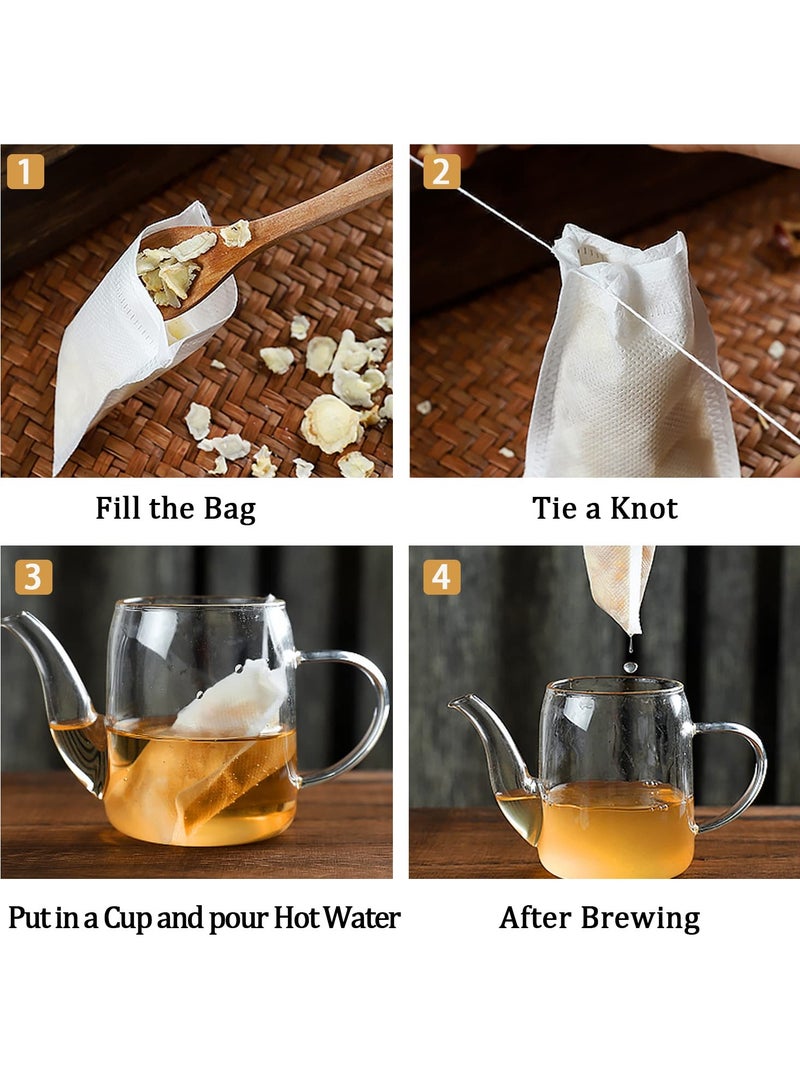 1

Fill the Bag

2

Tie a Knot

3

Put in a Cup and pour Hot Water

4

After Brewing